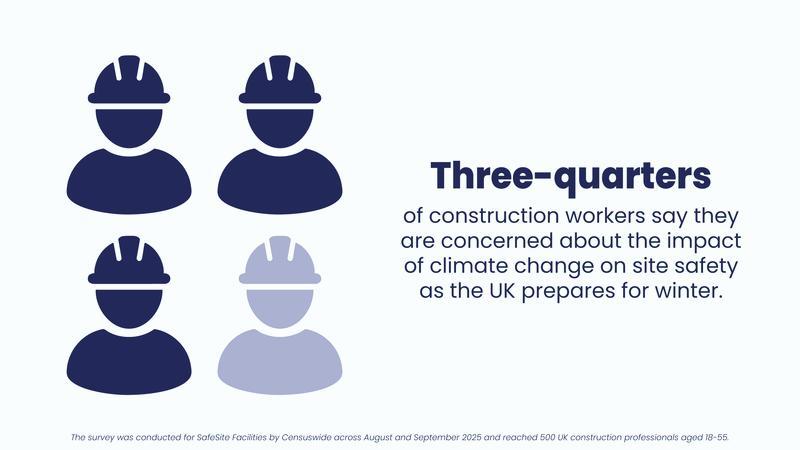 Three-quarters

of construction workers say they are concerned about the impact of climate change on site safety as the UK prepares for winter.

The survey was conducted for SafeSite Facilities by Censuswide across August and September 2025 and reached 500 UK construction professionals aged 18-55.